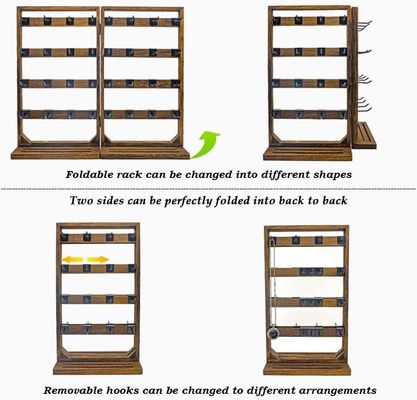 Foldable rack can be changed into different shapes

Two sides can be perfectly folded into back to back

Removable hooks can be changed to different arrangements