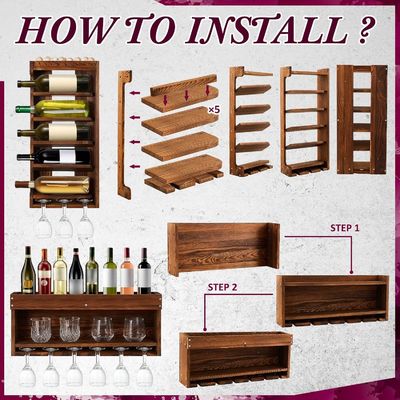 HOW TO INSTALL ?

×5

STEP 1

STEP 2