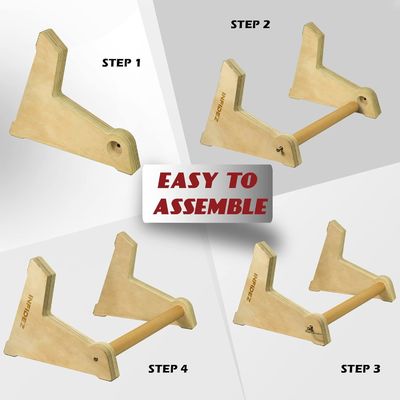 STEP 1

STEP 2

INFIDEZ

EASY TO ASSEMBLE

INFIDEZ

STEP 4

INFIDEZ

STEP 3