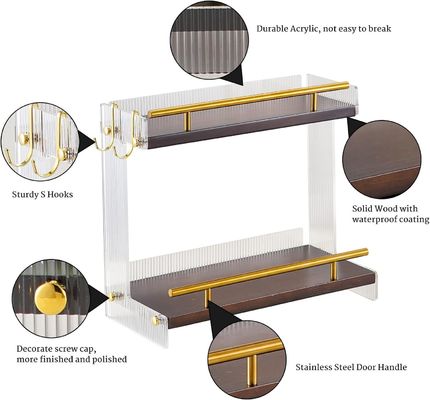 Durable Acrylic, not easy to break

Sturdy S Hooks

Solid Wood with waterproof coating

Decorate screw cap, more finished and polished

Stainless Steel Door Handle