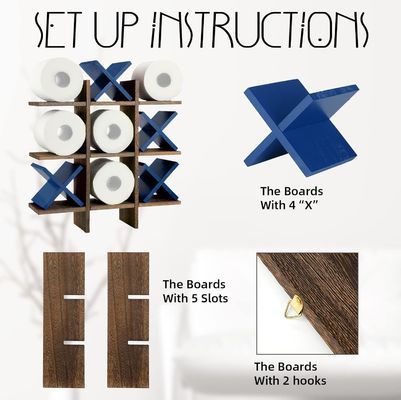 SET UP INSTRUCTIONS

The Boards With 4 “X”

The Boards With 5 Slots

The Boards With 2 hooks